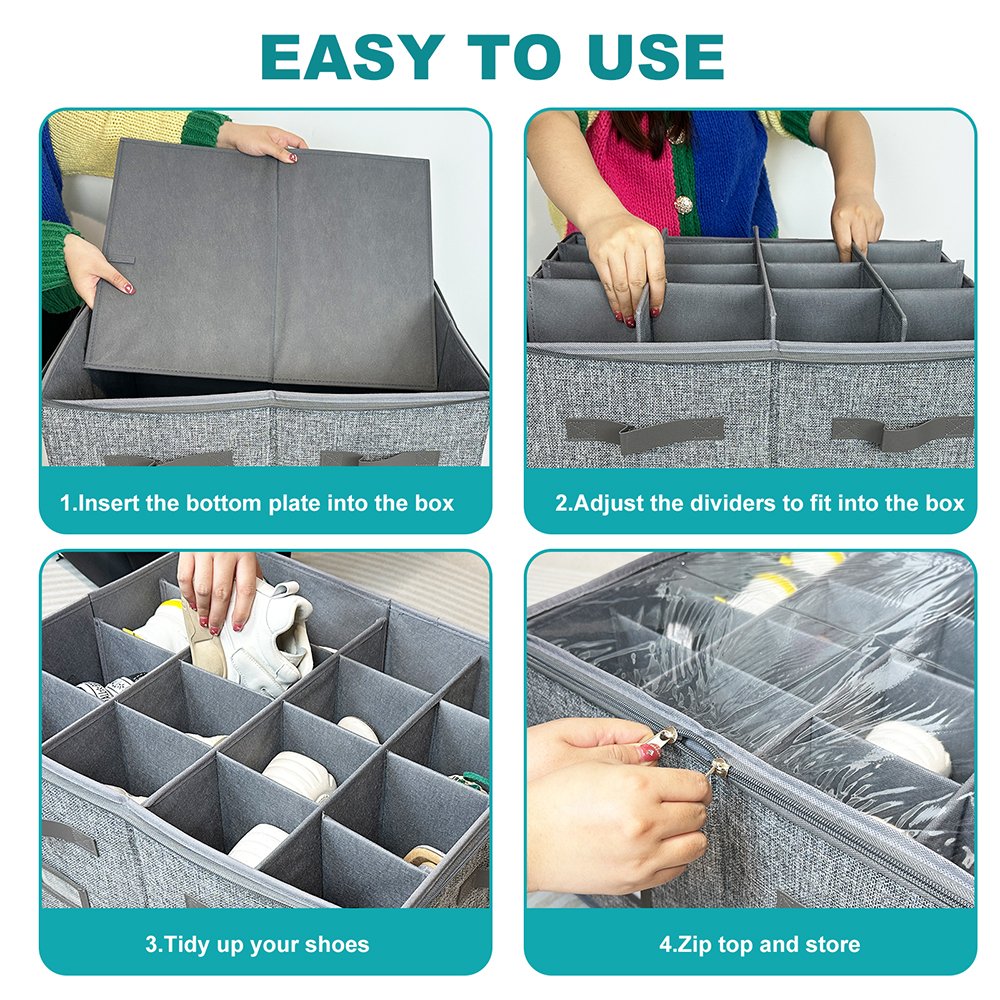 EASY TO USE

1.Insert the bottom plate into the box

2.Adjust the dividers to fit into the box

3.Tidy up your shoes

4.Zip top and store