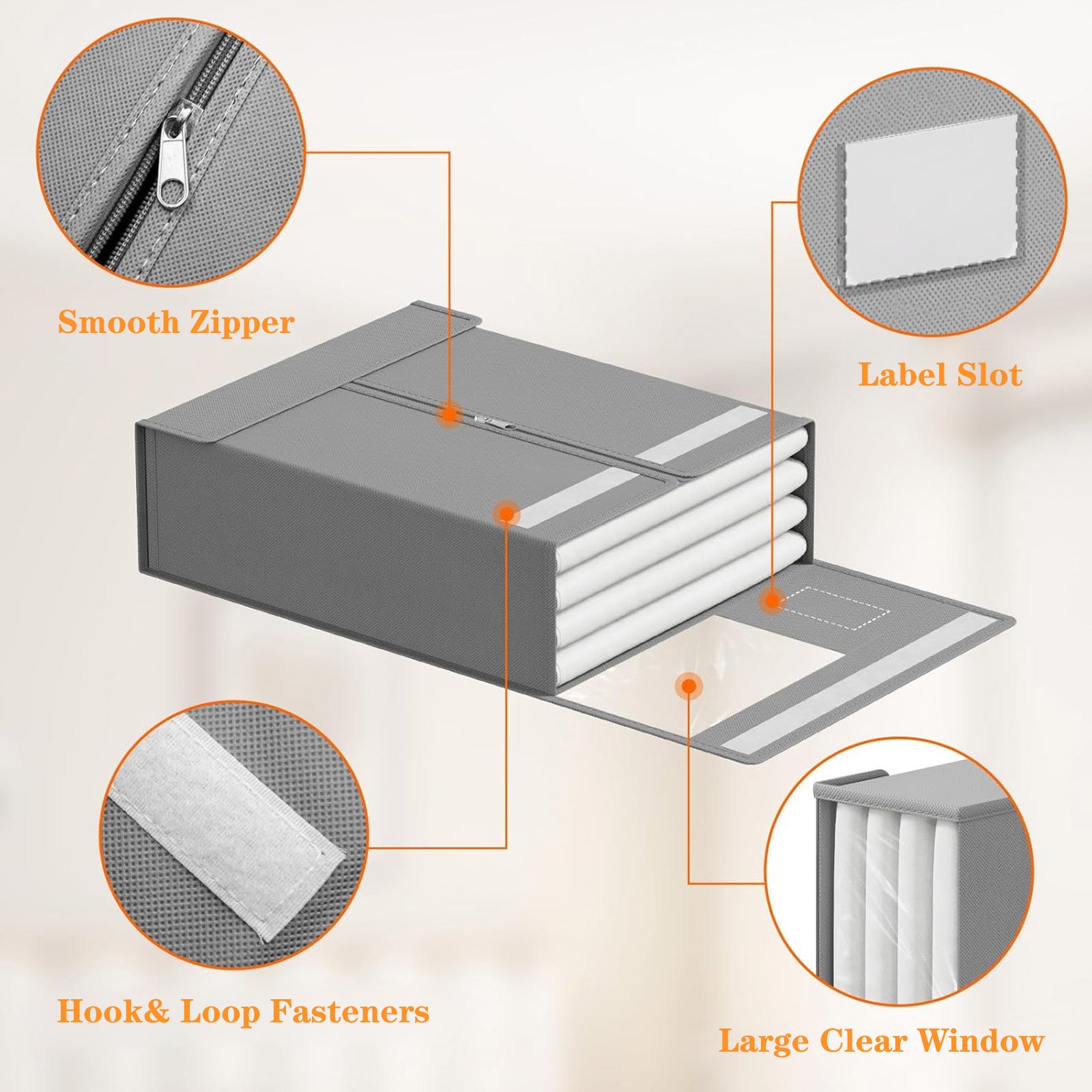 Smooth Zipper

Label Slot

Hook& Loop Fasteners

Large Clear Window