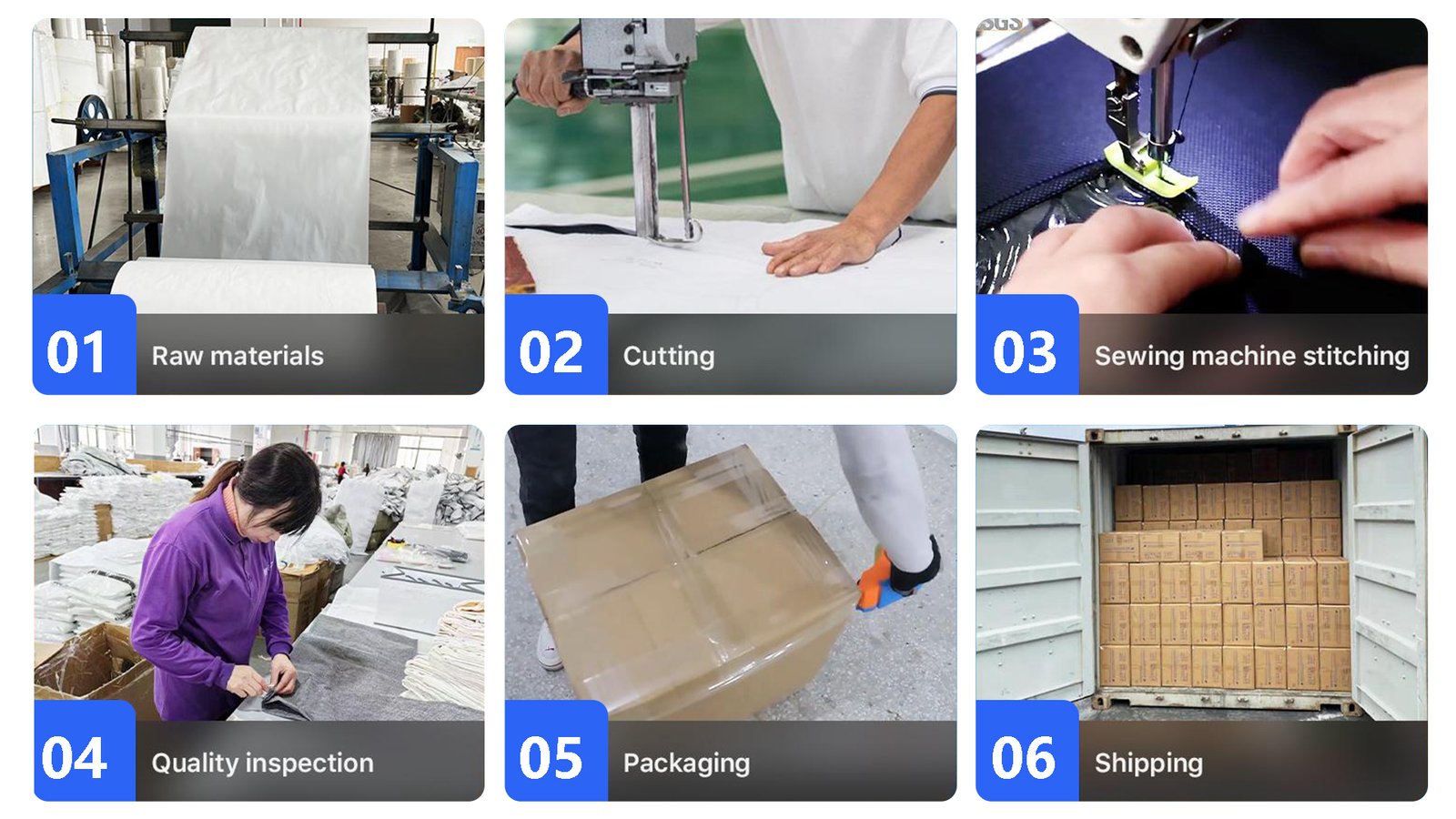 01 Raw materials

02 Cutting

SGS

03 Sewing machine stitching

04 Quality inspection

05 Packaging

06 Shipping