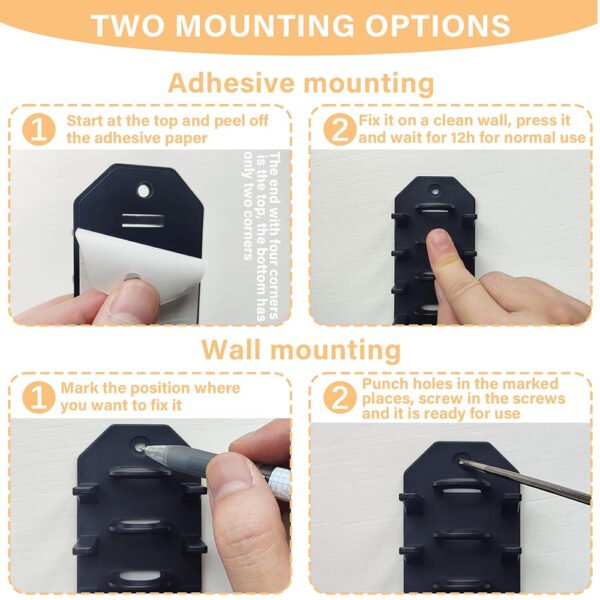 TWO MOUNTING OPTIONS

Adhesive mounting

1 Start at the top and peel off the adhesive paper

The end with four corners is the top, the bottom has only two corners

2 Fix it on a clean wall, press it and wait for 12h for normal use

Wall mounting

1 Mark the position where you want to fix it

2 Punch holes in the marked places, screw in the screws and it is ready for use